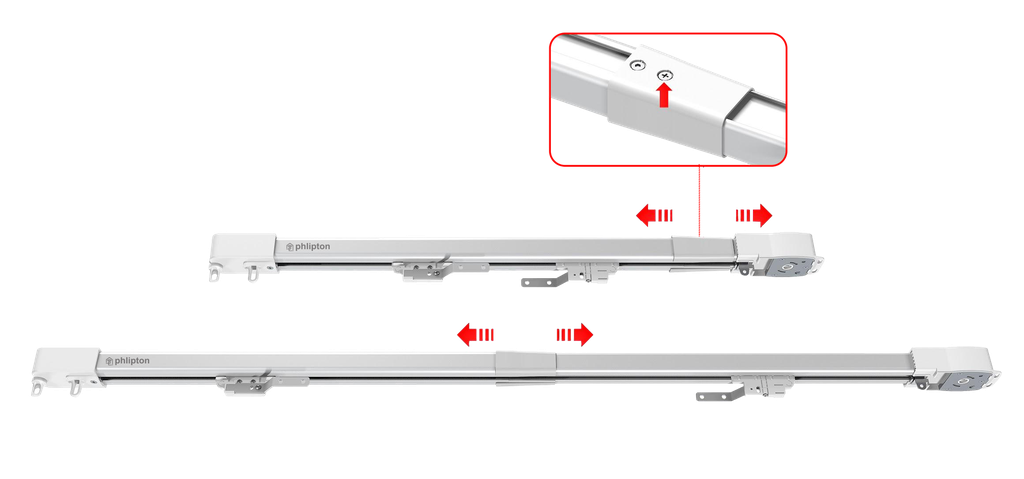 phlipton

phlipton